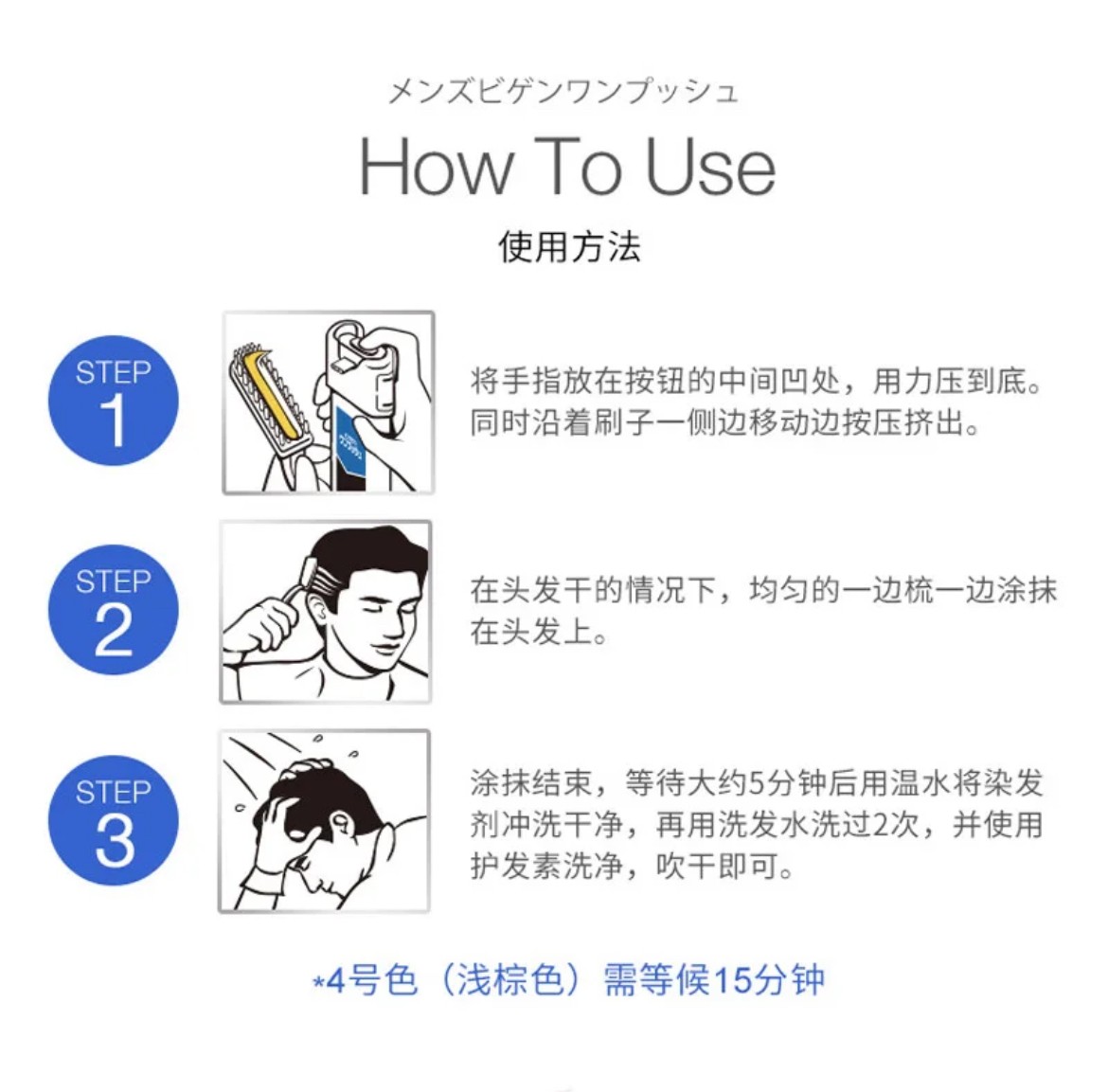 メンズビゲンワンプッシュ

How To Use

使用方法

STEP 1

将手指放在按钮的中间凹处，用力压到底。同时沿着刷子一侧边移动边按压挤出。

STEP 2

在头发干的情况下，均匀的一边梳一边涂抹在头发上。

STEP 3

涂抹结束，等待大约5分钟后用温水将染发剂冲洗干净，再用洗发水洗过2次，并使用护发素洗净，吹干即可。

*4号色（浅棕色）需等候15分钟